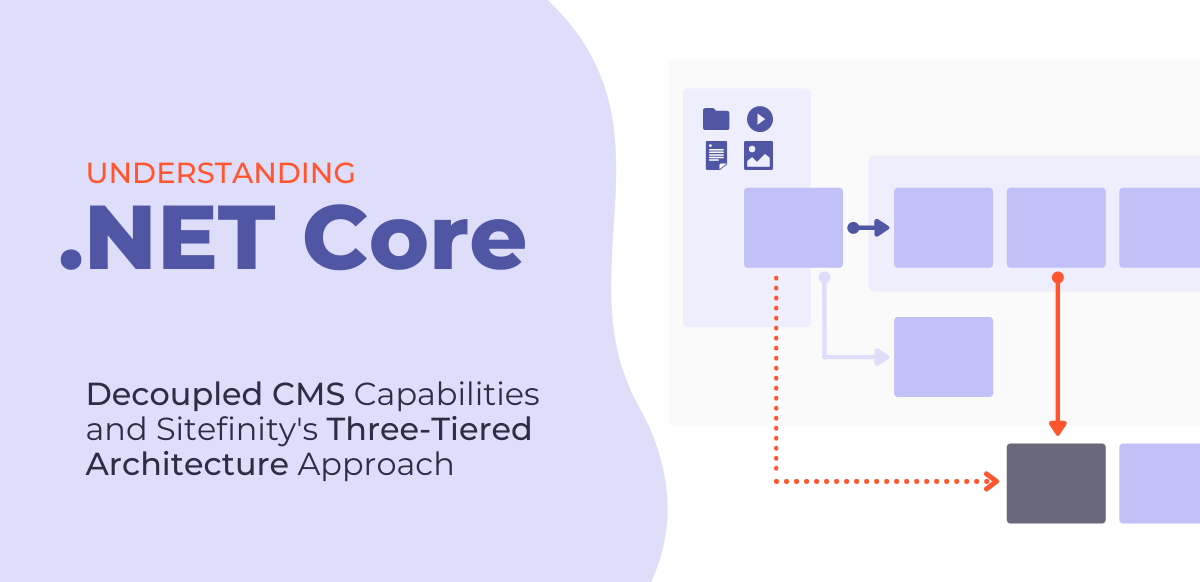 UNDERSTANDING
.NET Core

Decoupled CMS Capabilities and Sitefinity's Three-Tiered Architecture Approach